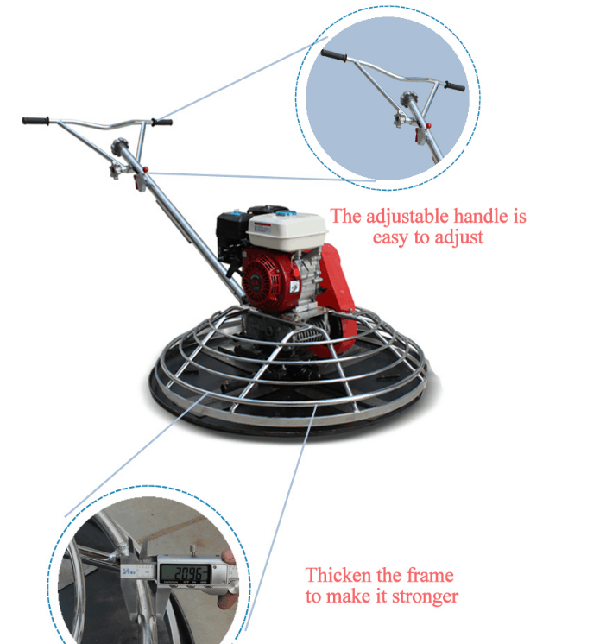 The adjustable handle is easy to adjust

20.96

Thicken the frame to make it stronger